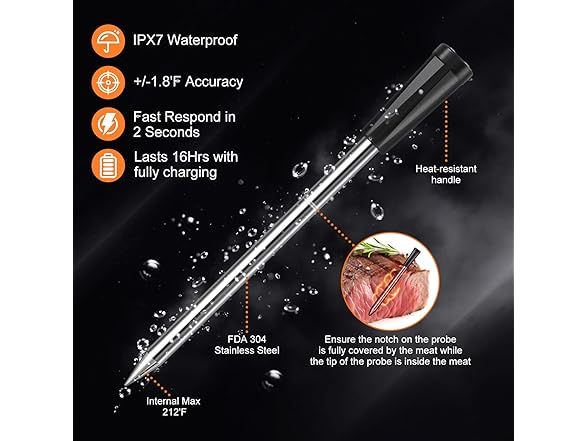 IPX7 Waterproof

+/-1.8'F Accuracy

Fast Respond in 2 Seconds

Lasts 16Hrs with fully charging

Heat-resistant handle

FDA 304 Stainless Steel

Ensure the notch on the probe is fully covered by the meat while the tip of the probe is inside the meat

Internal Max 212'F