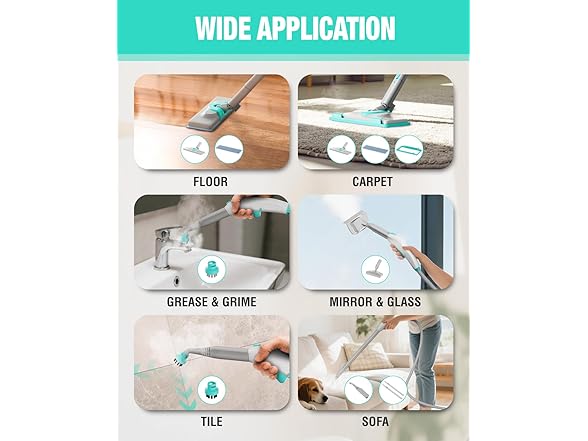 WIDE APPLICATION

FLOOR

CARPET

GREASE & GRIME

MIRROR & GLASS

TILE

SOFA