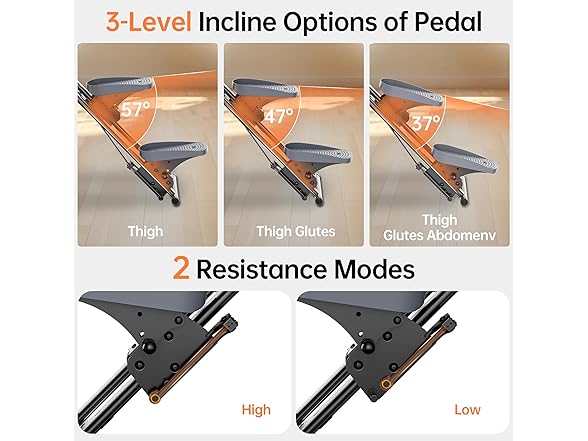 3-Level Incline Options of Pedal

57°

Thigh

47°

Thigh Glutes

37°

Thigh
Glutes Abdomenv

2 Resistance Modes

High

Low