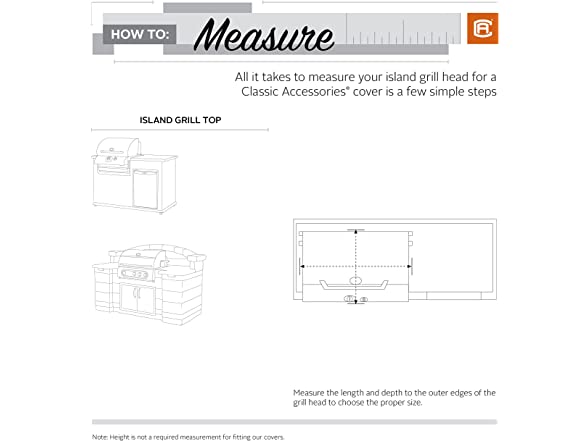 HOW TO: Measure

All it takes to measure your island grill head for a Classic Accessories® cover is a few simple steps

ISLAND GRILL TOP

Measure the length and depth to the outer edges of the grill head to choose the proper size.

Note: Height is not a required measurement for fitting our covers.