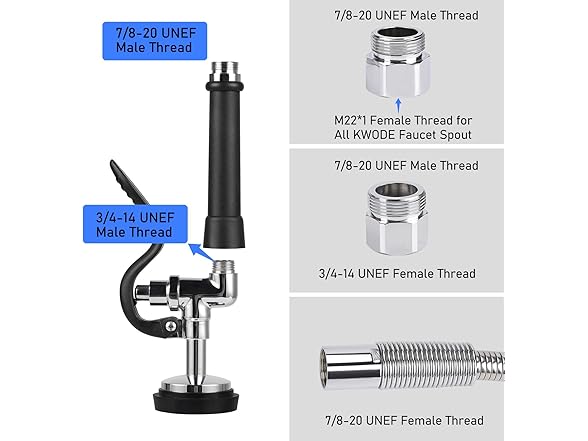 7/8-20 UNEF Male Thread

3/4-14 UNEF Male Thread

7/8-20 UNEF Male Thread

M22*1 Female Thread for All KWODE Faucet Spout

7/8-20 UNEF Male Thread

3/4-14 UNEF Female Thread

7/8-20 UNEF Female Thread