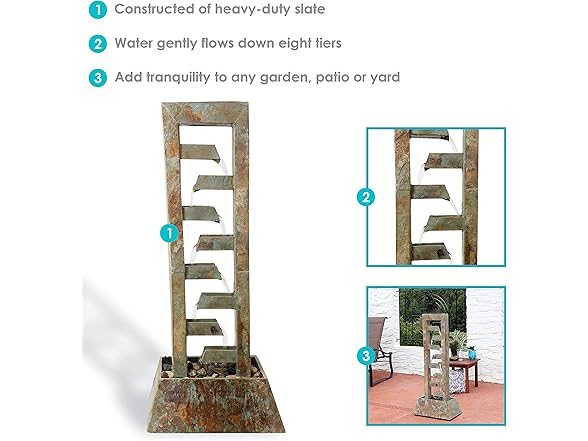 1 Constructed of heavy-duty slate

2 Water gently flows down eight tiers

3 Add tranquility to any garden, patio or yard

1

2

3