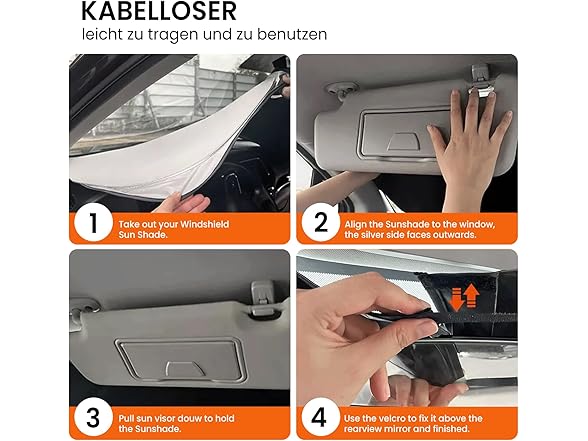 KABELLOSER
leicht zu tragen und zu benutzen

1
Take out your Windshield Sun Shade.

2
Align the Sunshade to the window, the silver side faces outwards.

3
Pull sun visor douw to hold the Sunshade.

4
Use the velcro to fix it above the rearview mirror and finished.