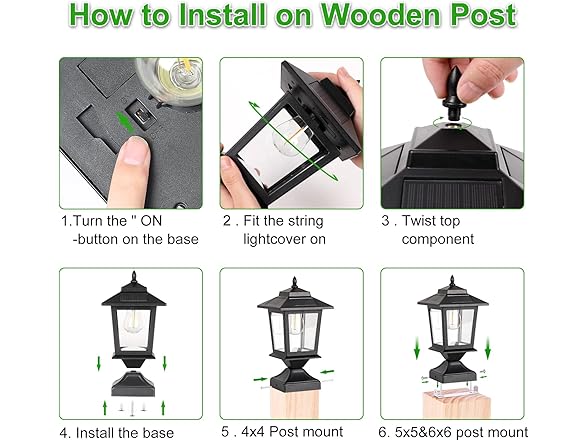 How to Install on Wooden Post

1.Turn the " ON -button on the base

2 . Fit the string lightcover on

3 . Twist top component

4. Install the base

5 . 4x4 Post mount

6. 5x5&6x6 post mount