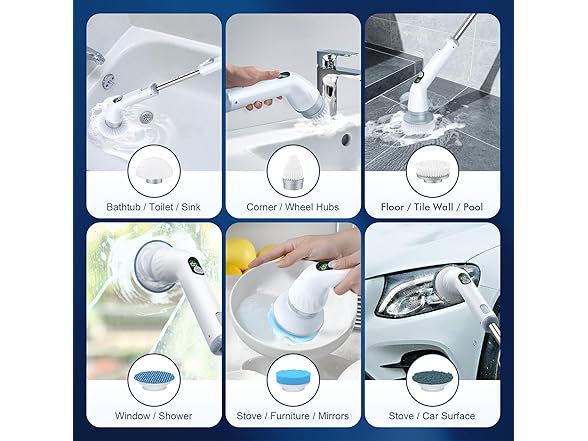 Bathtub / Toilet / Sink

Corner / Wheel Hubs

Floor / Tile Wall / Pool

Window / Shower

Stove / Furniture / Mirrors

Stove / Car Surface