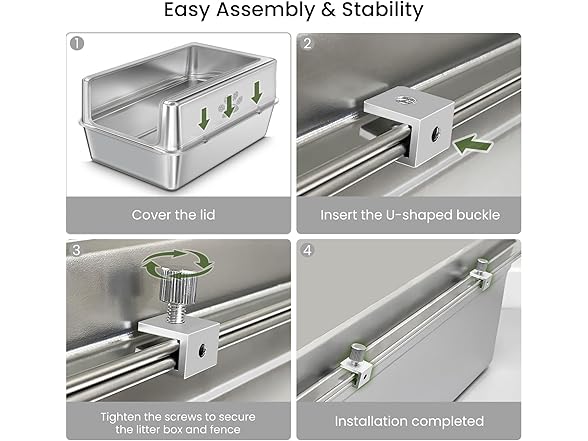 Easy Assembly & Stability

1

Cover the lid

2

Insert the U-shaped buckle

3

Tighten the screws to secure the litter box and fence

4

Installation completed