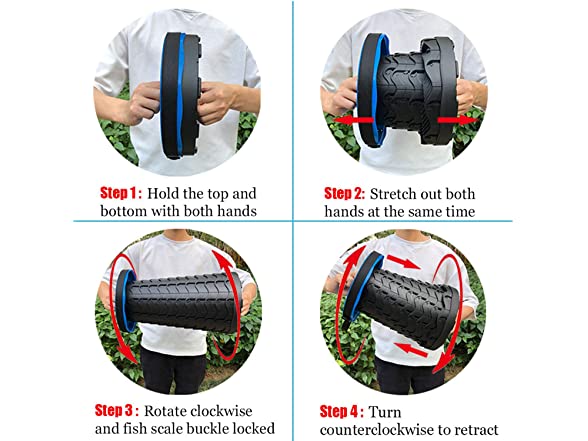 Step 1: Hold the top and bottom with both hands

Step 2: Stretch out both hands at the same time

Step 3: Rotate clockwise and fish scale buckle locked

Step 4: Turn counterclockwise to retract