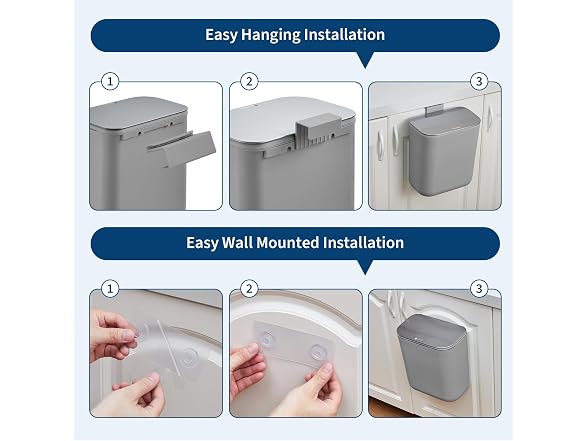 Easy Hanging Installation

1

2

3

Easy Wall Mounted Installation

1

2

3