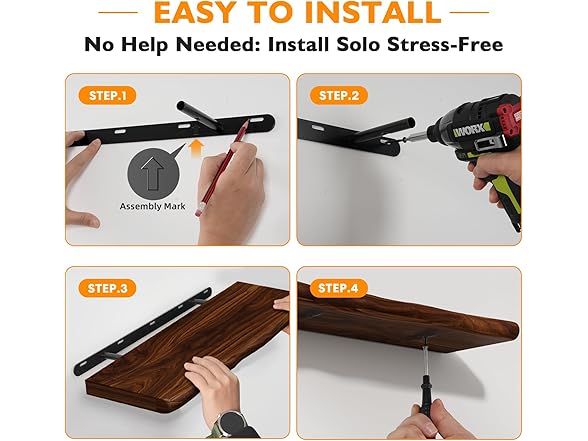 EASY TO INSTALL

No Help Needed: Install Solo Stress-Free

STEP.1

Assembly Mark

STEP.2

WORX

STEP.3

STEP.4