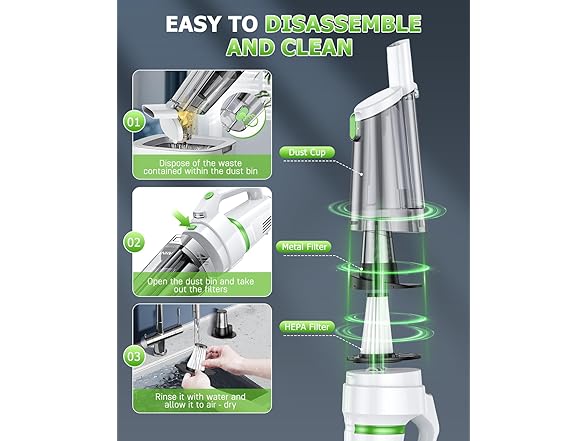 EASY TO DISASSEMBLE AND CLEAN

01

Dispose of the waste contained within the dust bin

02

Open the dust bin and take out the filters

03

Rinse it with water and allow it to air - dry

Dust Cup

Metal Filter

HEPA Filter