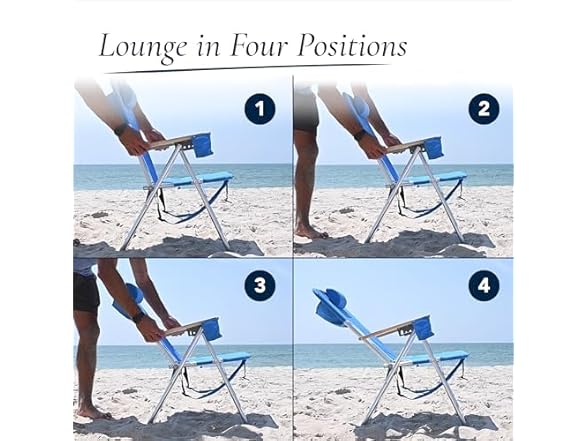 Lounge in Four Positions

1

2

3

4