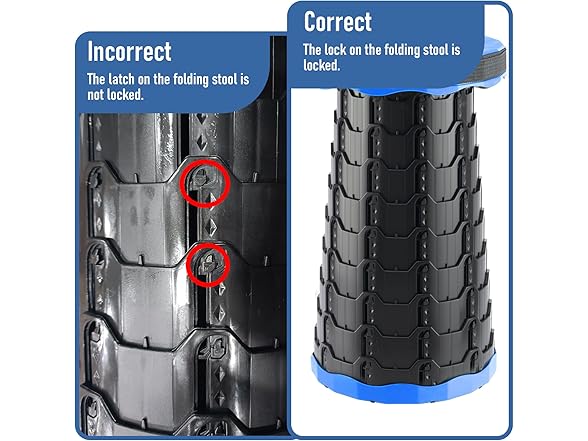 Incorrect
The latch on the folding stool is not locked.

Correct
The lock on the folding stool is locked.