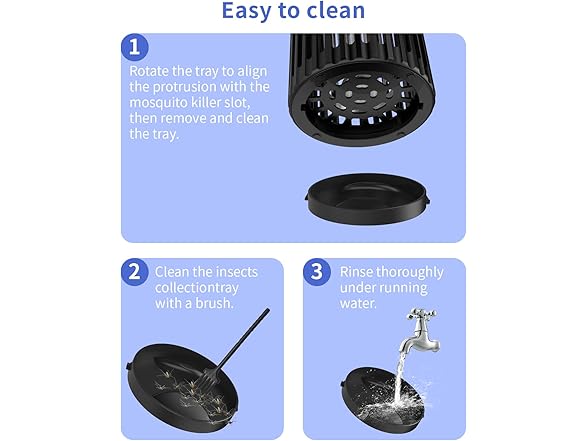 Easy to clean

1 Rotate the tray to align the protrusion with the mosquito killer slot, then remove and clean the tray.

2 Clean the insects collectiontray with a brush.

3 Rinse thoroughly under running water.