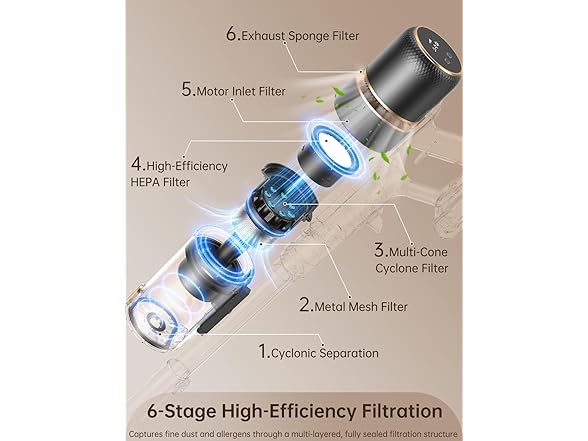 6.Exhaust Sponge Filter

5.Motor Inlet Filter

4.High-Efficiency HEPA Filter

3.Multi-Cone Cyclone Filter

2.Metal Mesh Filter

1.Cyclonic Separation

6-Stage High-Efficiency Filtration

Captures fine dust and allergens through a multi-layered, fully sealed filtration structure