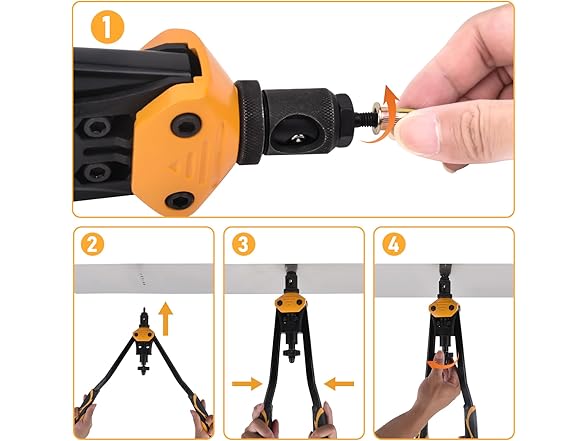 1

2

3

4