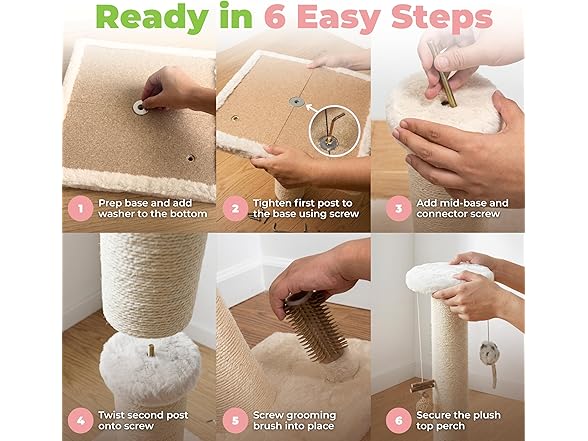 Ready in 6 Easy Steps

1 Prep base and add washer to the bottom

2 Tighten first post to the base using screw

3 Add mid-base and connector screw

4 Twist second post onto screw

5 Screw grooming brush into place

6 Secure the plush top perch