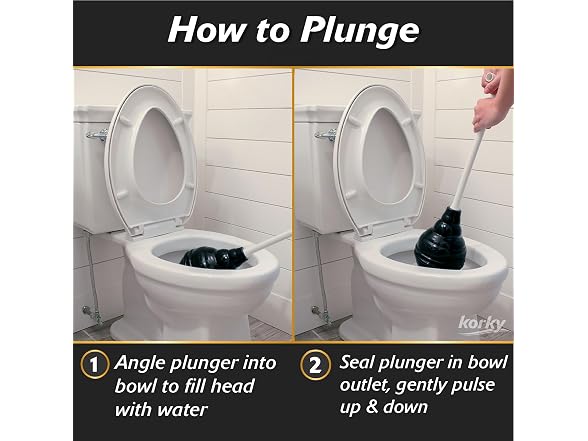 How to Plunge

korky

1 Angle plunger into bowl to fill head with water

2 Seal plunger in bowl outlet, gently pulse up & down