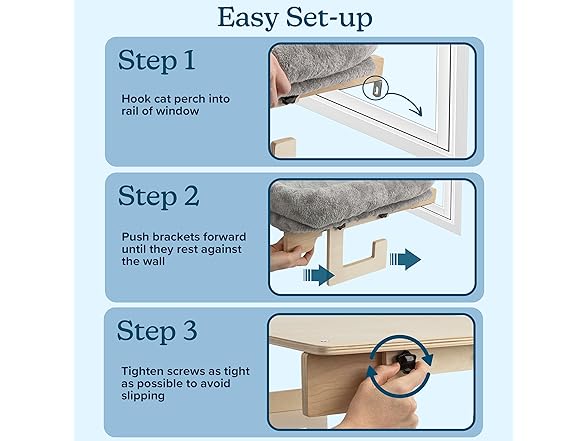 Easy Set-up

Step 1

Hook cat perch into rail of window

Step 2

Push brackets forward until they rest against the wall

Step 3

Tighten screws as tight as possible to avoid slipping