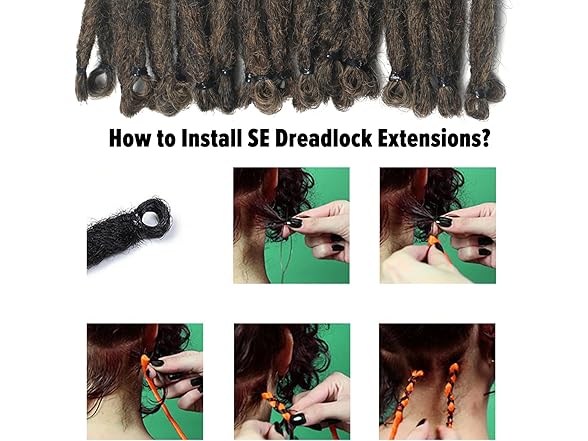 How to Install SE Dreadlock Extensions?