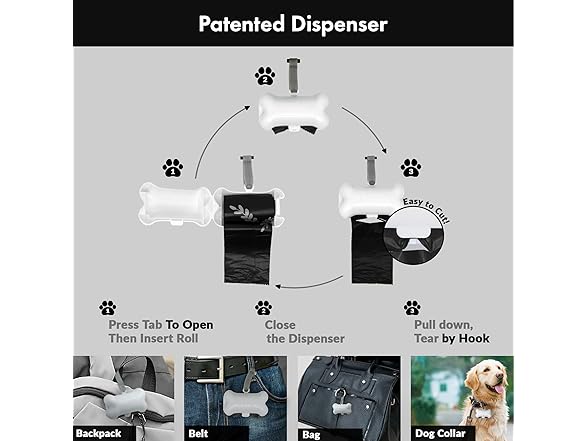 Patented Dispenser

2

1

3

Easy to Cut!

1 Press Tab To Open Then Insert Roll

2 Close the Dispenser

3 Pull down, Tear by Hook

Backpack

Belt

Bag

Dog Collar