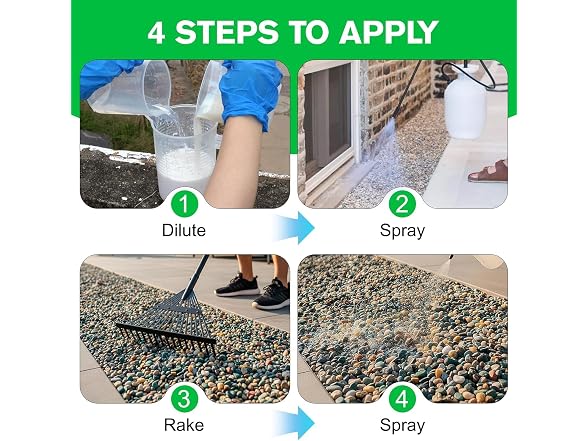 4 STEPS TO APPLY

1
Dilute

2
Spray

3
Rake

4
Spray