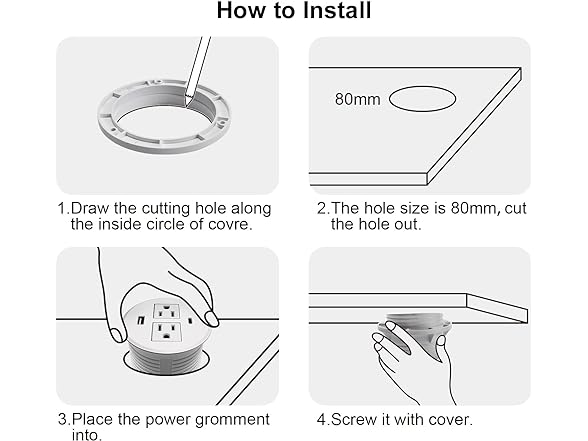 How to Install

80mm

1.Draw the cutting hole along the inside circle of covre.

2.The hole size is 80mm, cut the hole out.

3.Place the power gromment into.

4.Screw it with cover.