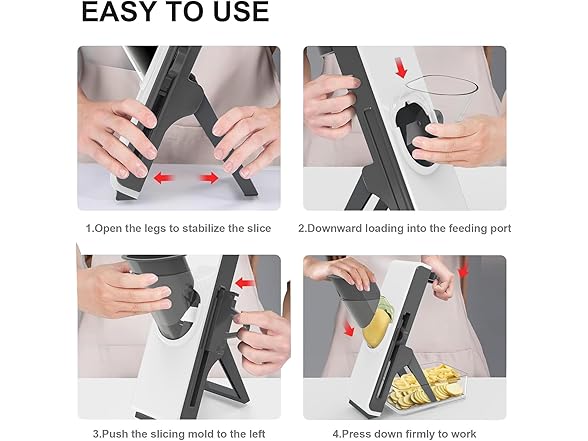 EASY TO USE

1.Open the legs to stabilize the slice

2.Downward loading into the feeding port

3.Push the slicing mold to the left

4.Press down firmly to work