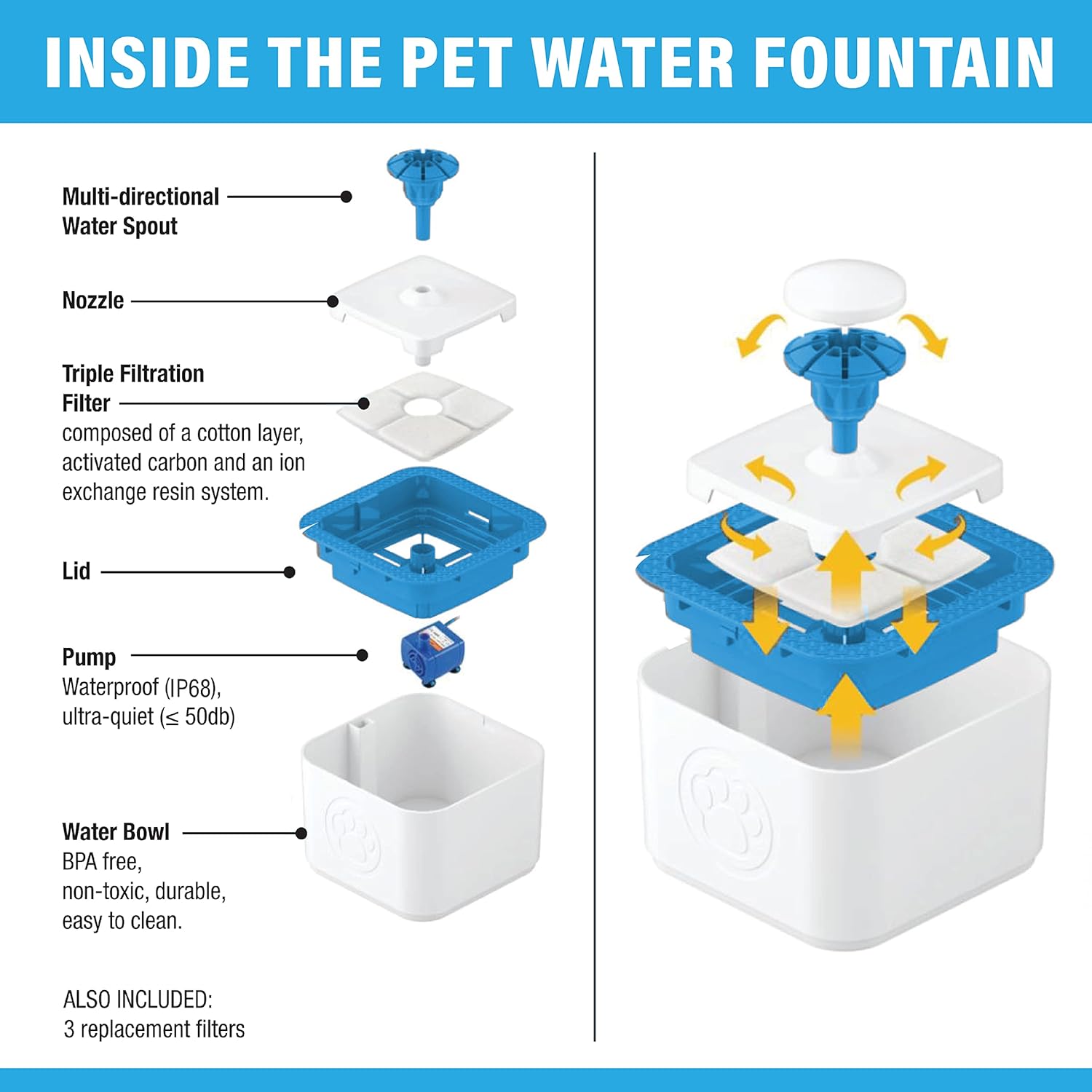 INSIDE THE PET WATER FOUNTAIN

Multi-directional Water Spout

Nozzle

Triple Filtration Filter
composed of a cotton layer, activated carbon and an ion exchange resin system.

Lid

Pump
Waterproof (IP68), ultra-quiet ($\leq$ 50db)

Water Bowl
BPA free, non-toxic, durable, easy to clean.

ALSO INCLUDED:
3 replacement filters