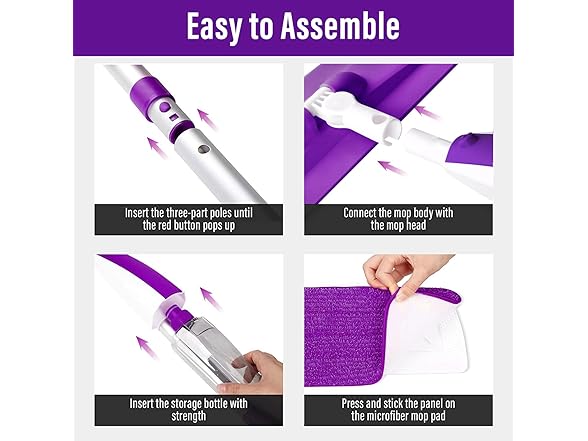 Easy to Assemble

Insert the three-part poles until the red button pops up

Connect the mop body with the mop head

Insert the storage bottle with strength

Press and stick the panel on the microfiber mop pad