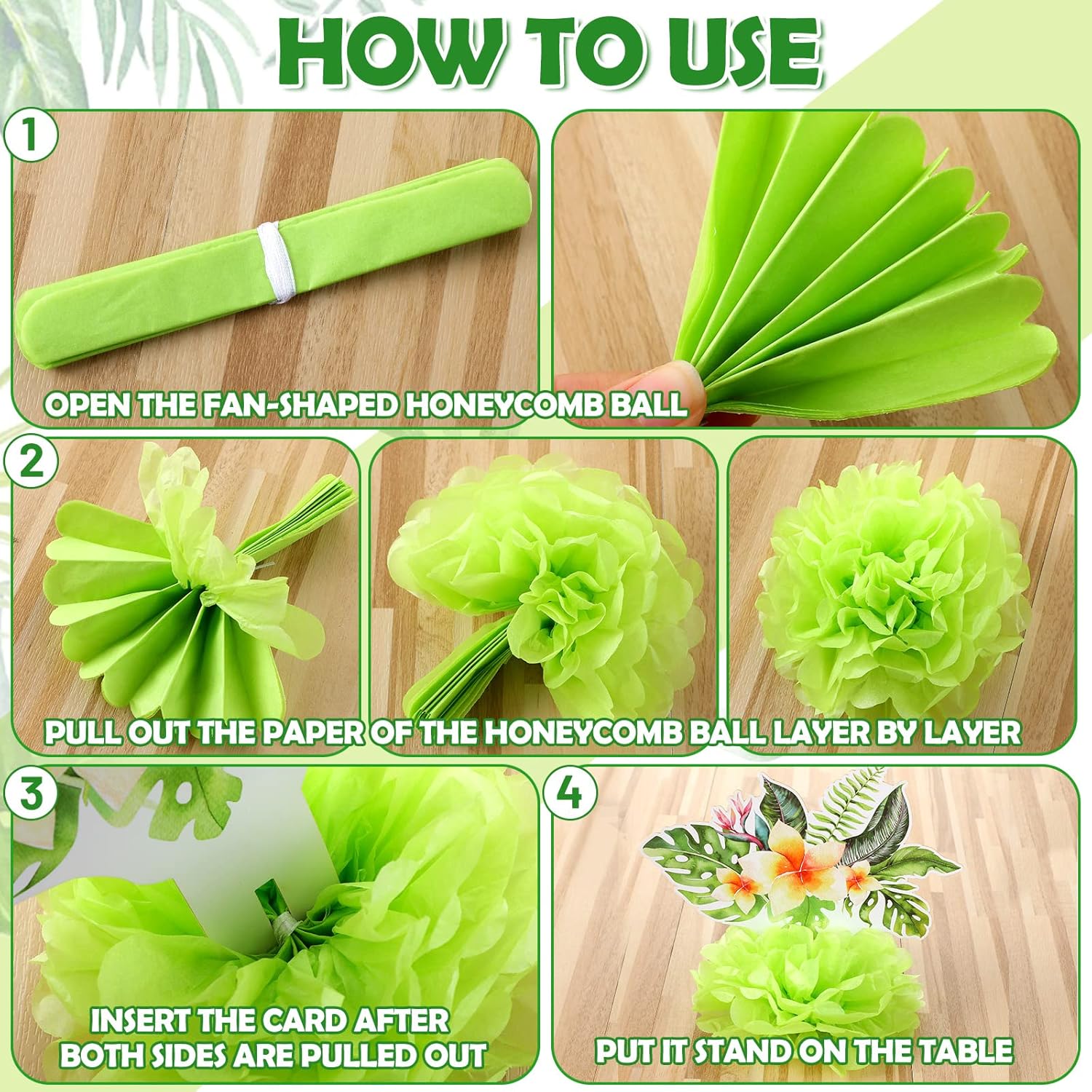 HOW TO USE

1

OPEN THE FAN-SHAPED HONEYCOMB BALL

2

PULL OUT THE PAPER OF THE HONEYCOMB BALL LAYER BY LAYER

3

INSERT THE CARD AFTER BOTH SIDES ARE PULLED OUT

4

PUT IT STAND ON THE TABLE