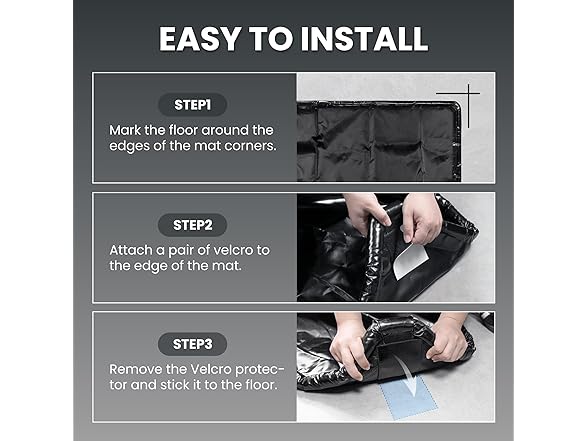 EASY TO INSTALL

STEP1

Mark the floor around the edges of the mat corners.

STEP2

Attach a pair of velcro to the edge of the mat.

STEP3

Remove the Velcro protector and stick it to the floor.