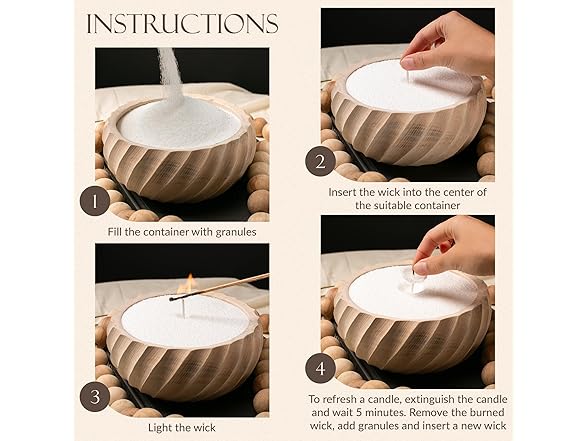 INSTRUCTIONS

1

Fill the container with granules

2

Insert the wick into the center of the suitable container

3

Light the wick

4

To refresh a candle, extinguish the candle and wait 5 minutes. Remove the burned wick, add granules and insert a new wick