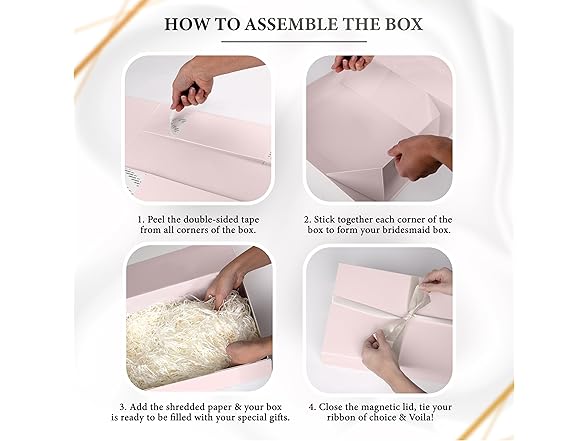 HOW TO ASSEMBLE THE BOX

1. Peel the double-sided tape from all corners of the box.

2. Stick together each corner of the box to form your bridesmaid box.

3. Add the shredded paper & your box is ready to be filled with your special gifts.

4. Close the magnetic lid, tie your ribbon of choice & Voila!