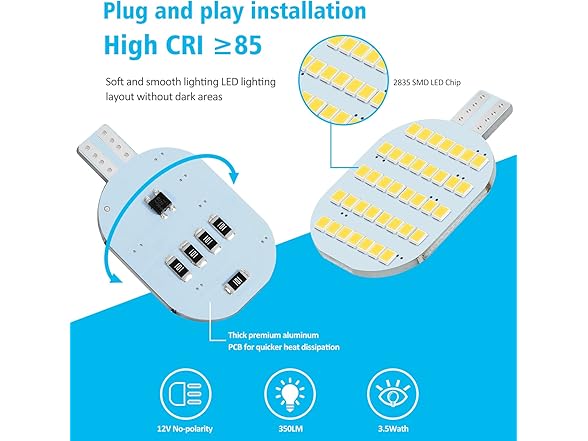 Plug and play installation

High CRI ≥85

Soft and smooth lighting LED lighting layout without dark areas

2835 SMD LED Chip

101 101 101 101 101

Thick premium aluminum PCB for quicker heat dissipation

12V No-polarity

350LM

3.5Wath