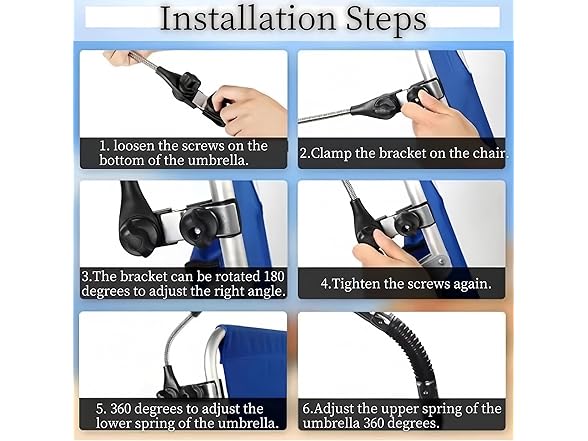 Installation Steps

1. loosen the screws on the bottom of the umbrella.

2.Clamp the bracket on the chair.

3.The bracket can be rotated 180 degrees to adjust the right angle.

4.Tighten the screws again.

5. 360 degrees to adjust the lower spring of the umbrella.

6.Adjust the upper spring of the umbrella 360 degrees.