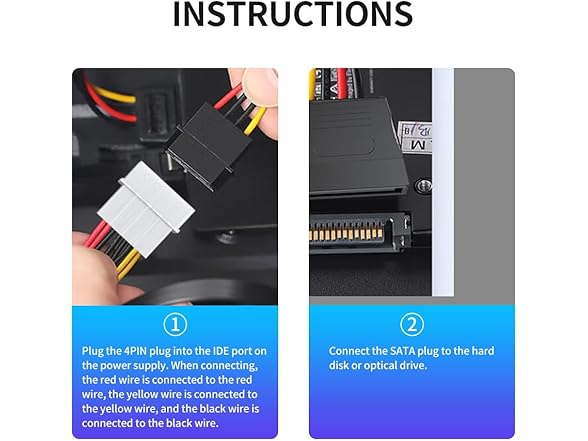 INSTRUCTIONS

①

Plug the 4PIN plug into the IDE port on the power supply. When connecting, the red wire is connected to the red wire, the yellow wire is connected to the yellow wire, and the black wire is connected to the black wire.

②

Connect the SATA plug to the hard disk or optical drive.