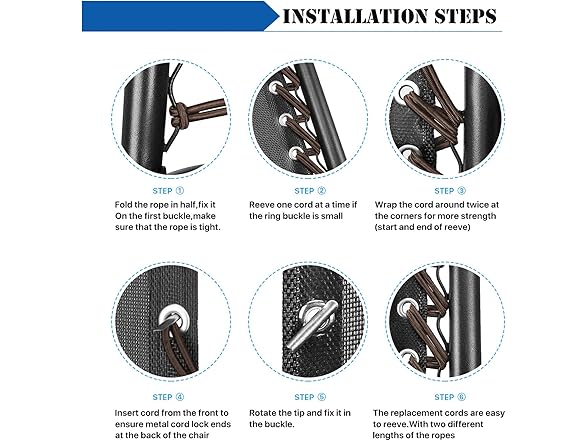 INSTALLATION STEPS

STEP ①
Fold the rope in half,fix it On the first buckle,make sure that the rope is tight.

STEP ②
Reeve one cord at a time if the ring buckle is small

STEP ③
Wrap the cord around twice at the corners for more strength (start and end of reeve)

STEP ④
Insert cord from the front to ensure metal cord lock ends at the back of the chair

STEP ⑤
Rotate the tip and fix it in the buckle.

STEP ⑥
The replacement cords are easy to reeve.With two different lengths of the ropes