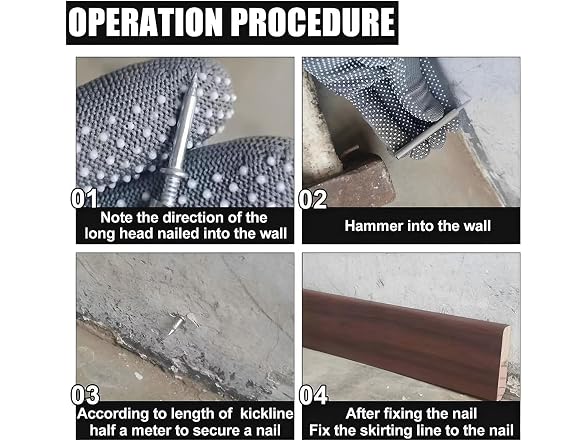 OPERATION PROCEDURE

01
Note the direction of the long head nailed into the wall

02
Hammer into the wall

03
According to length of kickline half a meter to secure a nail

04
After fixing the nail
Fix the skirting line to the nail