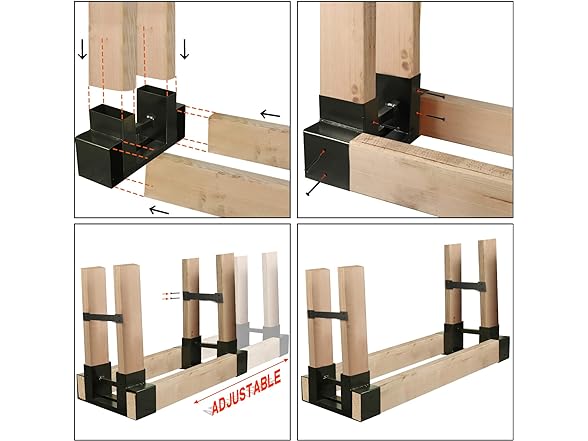 ADJUSTABLE