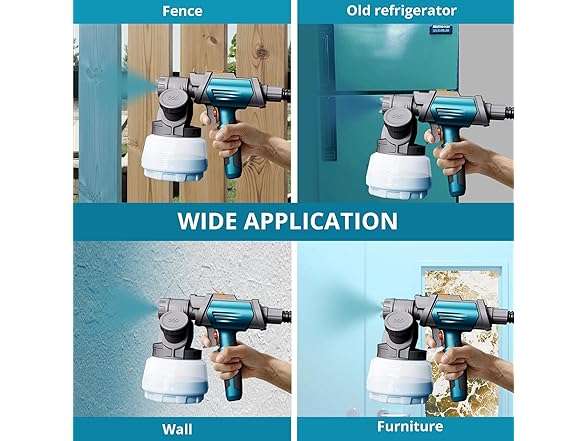 Fence

Old refrigerator

WIDE APPLICATION

Wall

Furniture