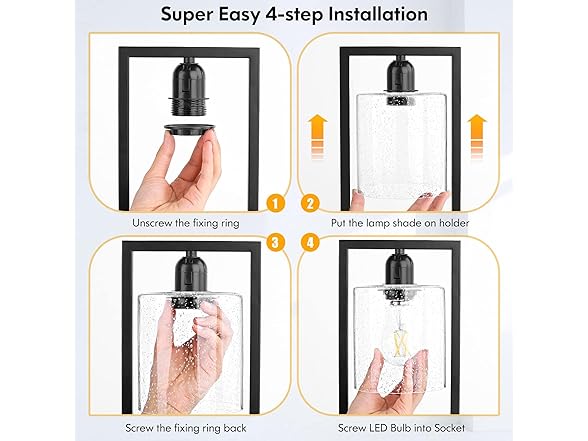 Super Easy 4-step Installation

1
Unscrew the fixing ring

2
Put the lamp shade on holder

3
Screw the fixing ring back

4
Screw LED Bulb into Socket