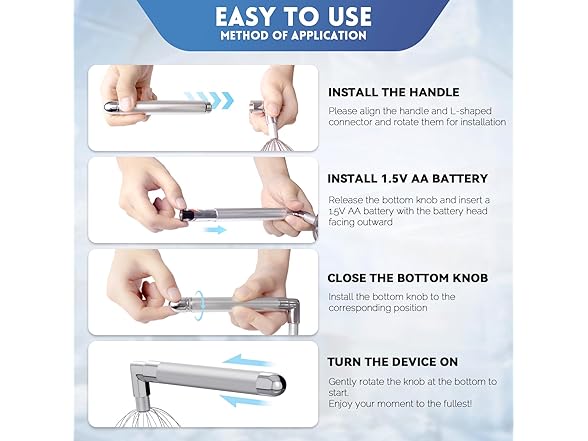 EASY TO USE
METHOD OF APPLICATION

INSTALL THE HANDLE
Please align the handle and L-shaped connector and rotate them for installation

INSTALL 1.5V AA BATTERY
Release the bottom knob and insert a 1.5V AA battery with the battery head facing outward

CLOSE THE BOTTOM KNOB
Install the bottom knob to the corresponding position

TURN THE DEVICE ON
Gently rotate the knob at the bottom to start.
Enjoy your moment to the fullest!