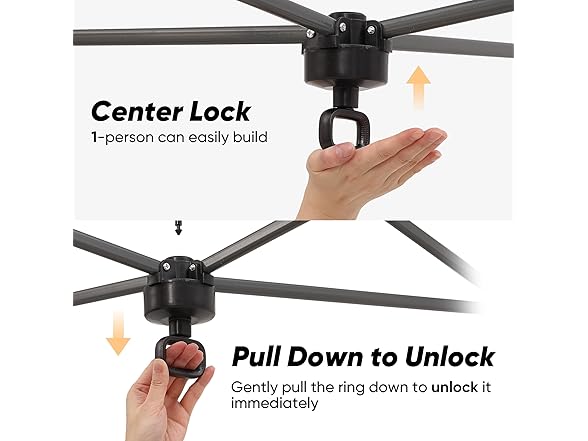 Center Lock
1-person can easily build

Pull Down to Unlock
Gently pull the ring down to unlock it immediately