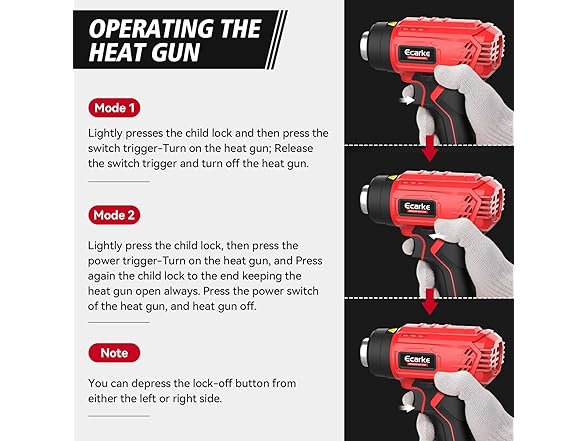 OPERATING THE HEAT GUN

Mode 1

Lightly presses the child lock and then press the switch trigger-Turn on the heat gun; Release the switch trigger and turn off the heat gun.

Mode 2

Lightly press the child lock, then press the power trigger-Turn on the heat gun, and Press again the child lock to the end keeping the heat gun open always. Press the power switch of the heat gun, and heat gun off.

Note

You can depress the lock-off button from either the left or right side.

Ecarke

Ecarke

Ecarke