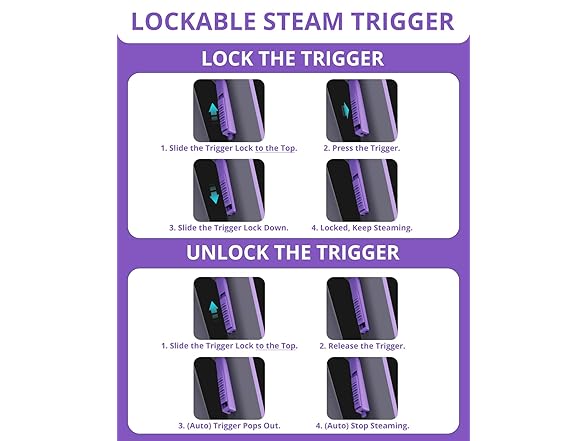 LOCKABLE STEAM TRIGGER

LOCK THE TRIGGER

1. Slide the Trigger Lock to the Top.

2. Press the Trigger.

3. Slide the Trigger Lock Down.

4. Locked, Keep Steaming.

UNLOCK THE TRIGGER

1. Slide the Trigger Lock to the Top.

2. Release the Trigger.

3. (Auto) Trigger Pops Out.

4. (Auto) Stop Steaming.