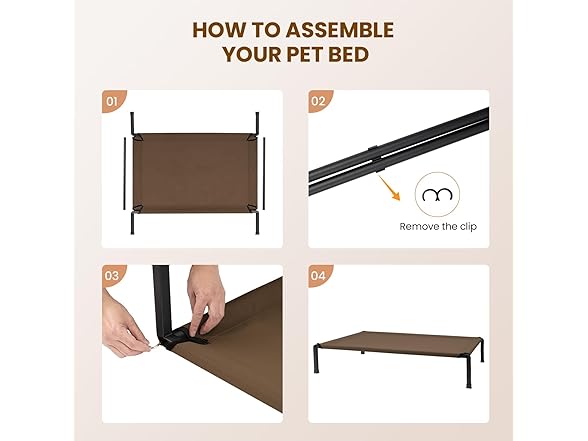 HOW TO ASSEMBLE YOUR PET BED

01

02

Remove the clip

03

04