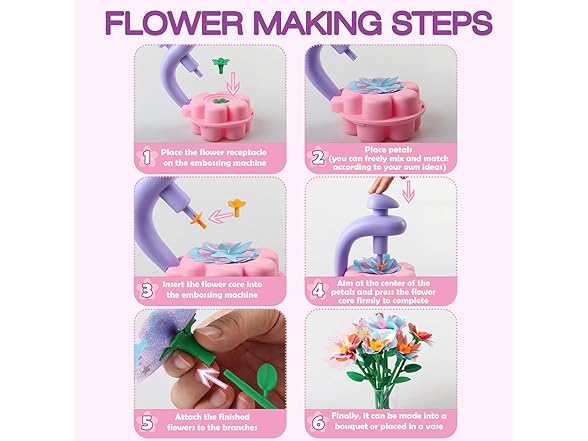 FLOWER MAKING STEPS

1 Place the flower receptacle on the embossing machine

2 Place petals (you can freely mix and match according to your own ideas)

3 Insert the flower core into the embossing machine

4 Aim at the center of the petals and press the flower core firmly to complete

5 Attach the finished flowers to the branches

6 Finally, it can be made into a bouquet or placed in a vase