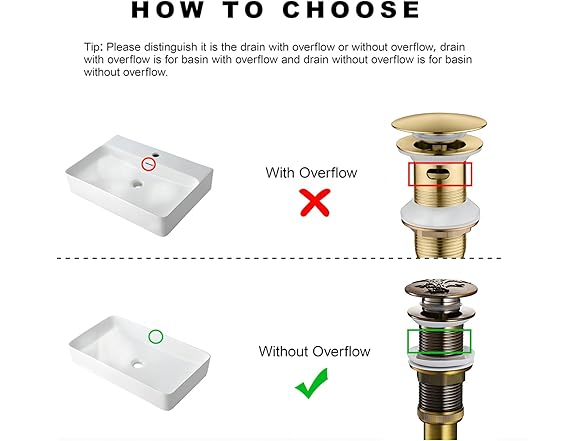 HOW TO CHOOSE

Tip: Please distinguish it is the drain with overflow or without overflow, drain with overflow is for basin with overflow and drain without overflow is for basin without overflow.

With Overflow

Without Overflow