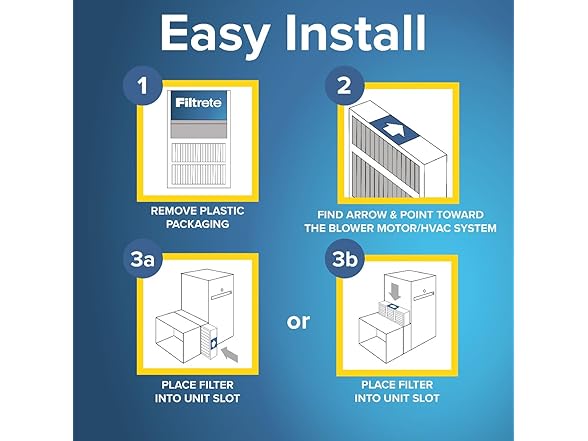 Easy Install

1

Filtrete

REMOVE PLASTIC PACKAGING

2

FIND ARROW & POINT TOWARD THE BLOWER MOTOR/HVAC SYSTEM

3a

PLACE FILTER INTO UNIT SLOT

or

3b

PLACE FILTER INTO UNIT SLOT