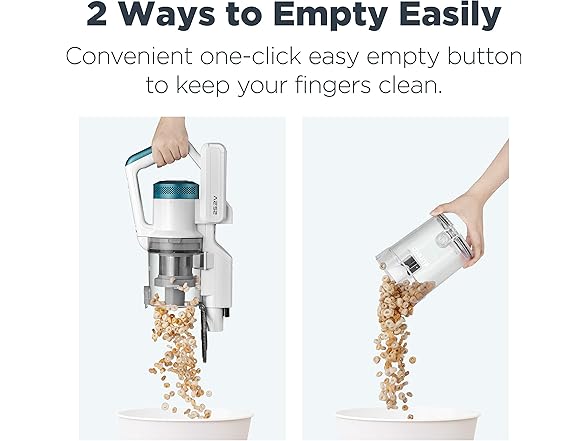 2 Ways to Empty Easily

Convenient one-click easy empty button to keep your fingers clean.

AZ52